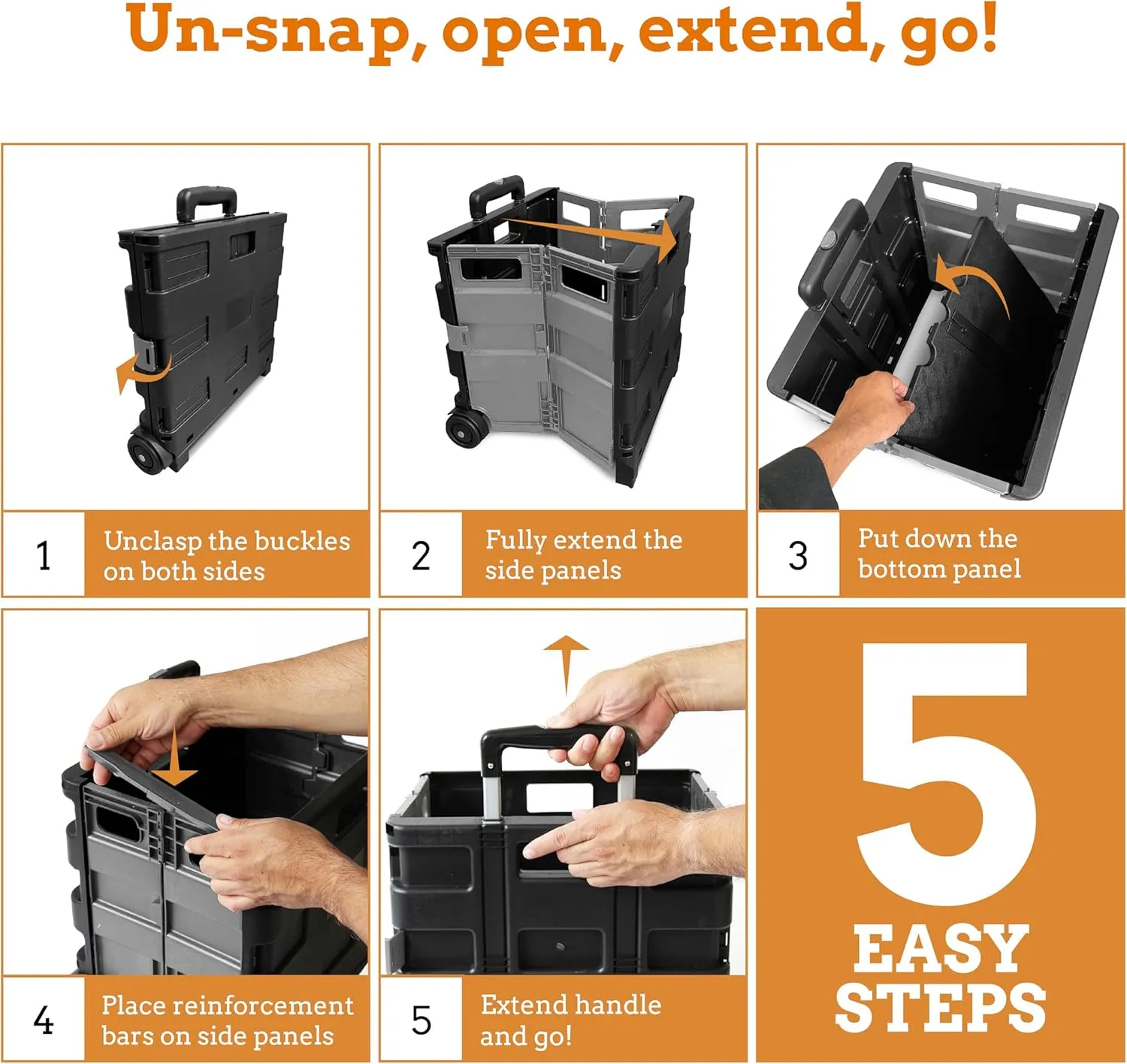 Un-snap, open, extend, go!

1 Unclasp the buckles on both sides

2 Fully extend the side panels

3 Put down the bottom panel

4 Place reinforcement bars on side panels

5 Extend handle and go!

5 EASY STEPS